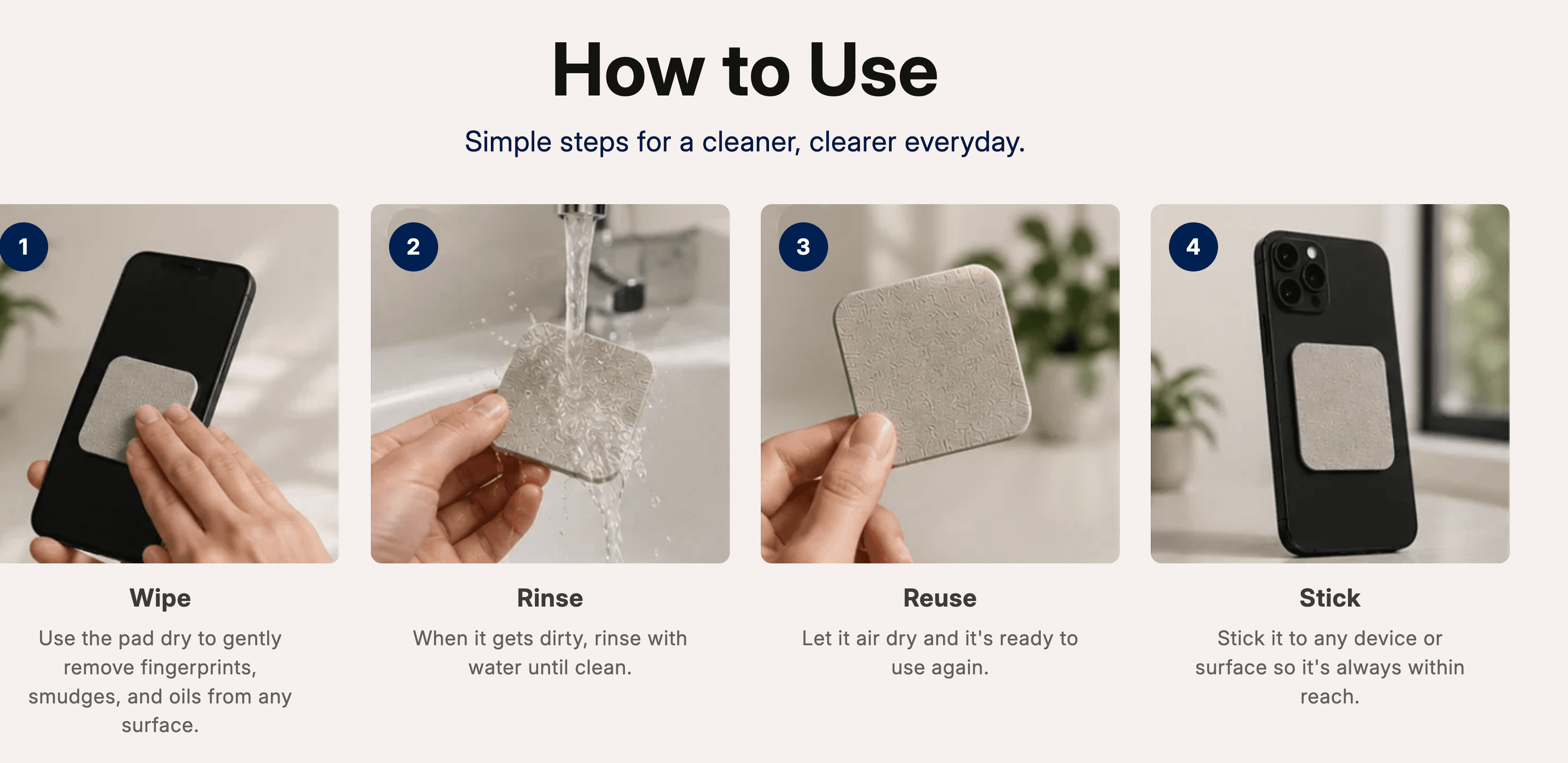 How to Use

Simple steps for a cleaner, clearer everyday.

1

Wipe

Use the pad dry to gently remove fingerprints, smudges, and oils from any surface.

2

Rinse

When it gets dirty, rinse with water until clean.

3

Reuse

Let it air dry and it's ready to use again.

4

Stick

Stick it to any device or surface so it's always within reach.